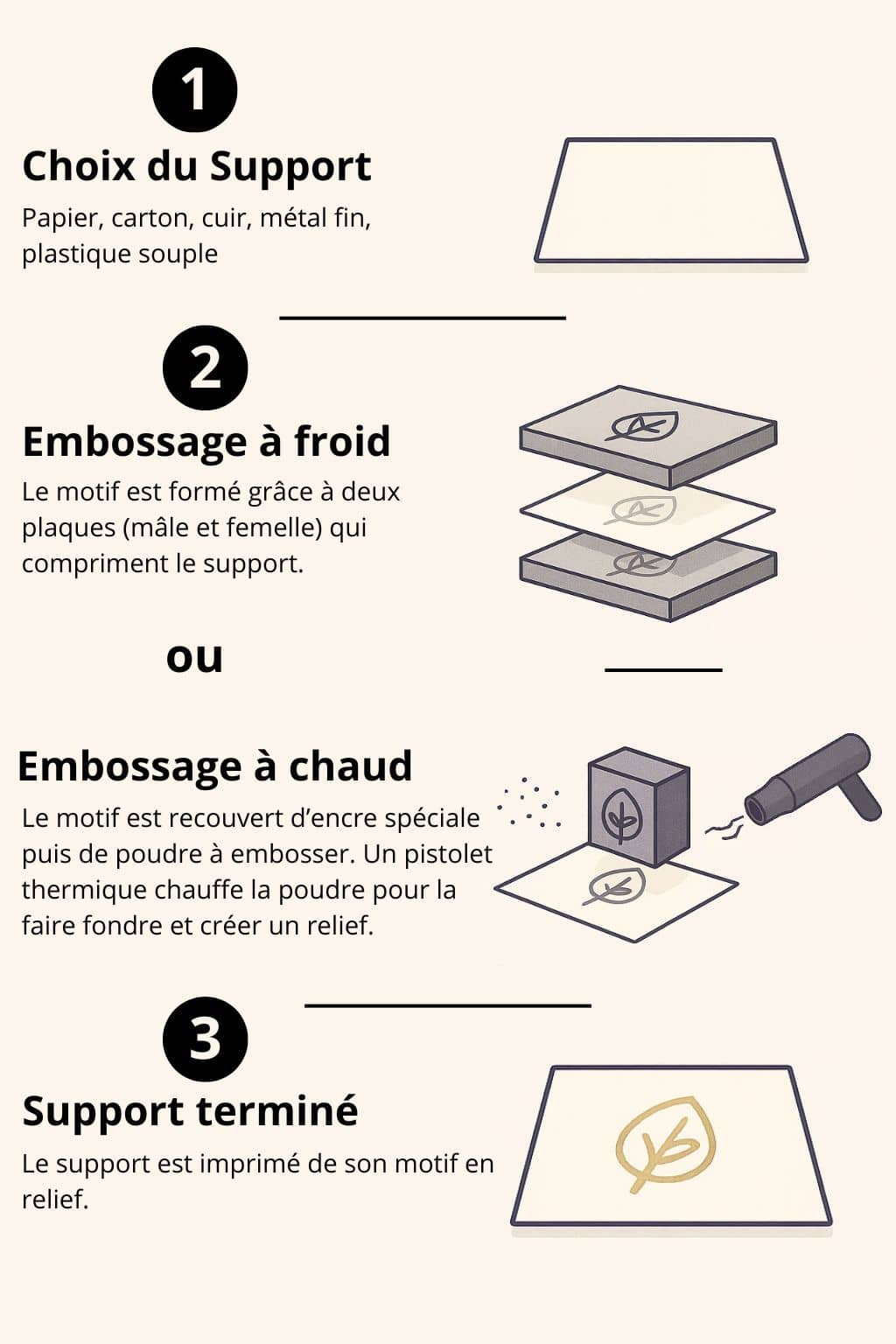 1

Choix du Support

Papier, carton, cuir, métal fin, plastique souple

2

Embossage à froid

Le motif est formé grâce à deux plaques (mâle et femelle) qui compriment le support.

ou

Embossage à chaud

Le motif est recouvert d'encre spéciale puis de poudre à embosser. Un pistolet thermique chauffe la poudre pour la faire fondre et créer un relief.

3

Support terminé

Le support est imprimé de son motif en relief.